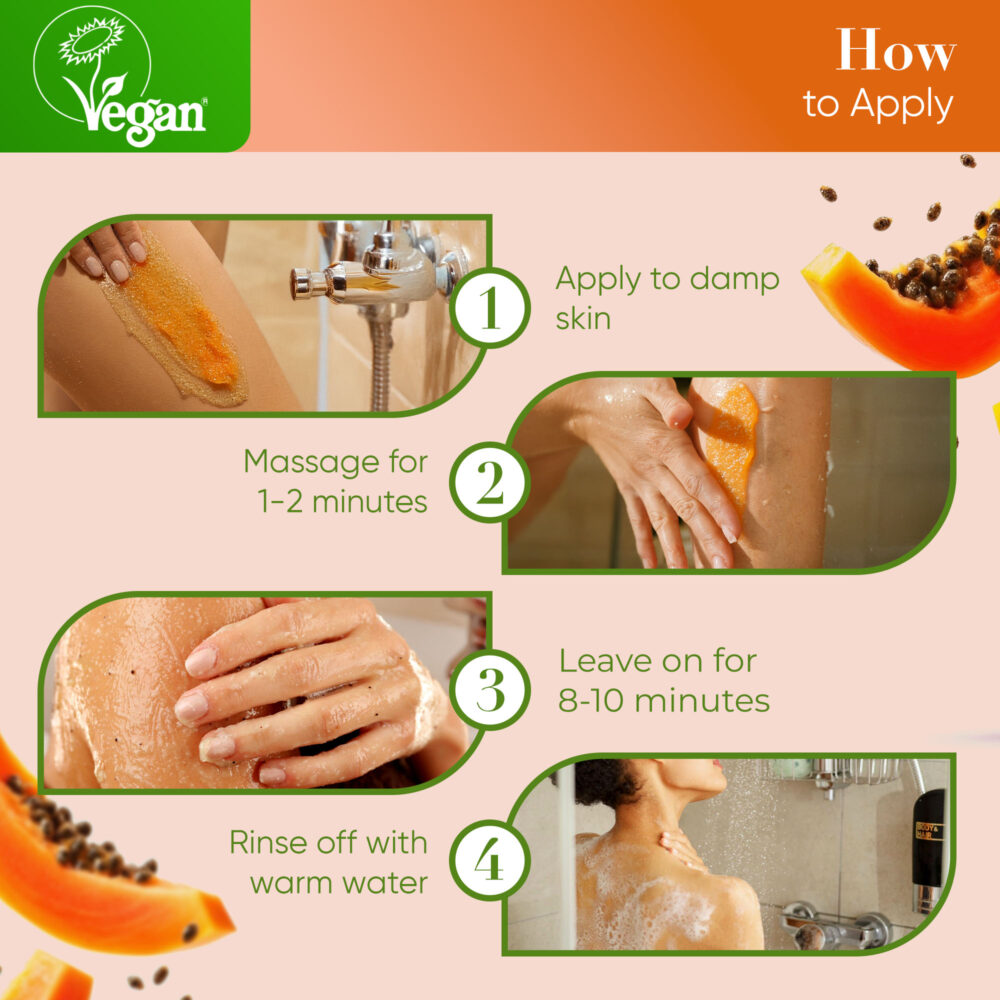 Vegan

How to Apply

1
Apply to damp skin

Massage for 1-2 minutes
2

3
Leave on for 8-10 minutes

Rinse off with warm water
4